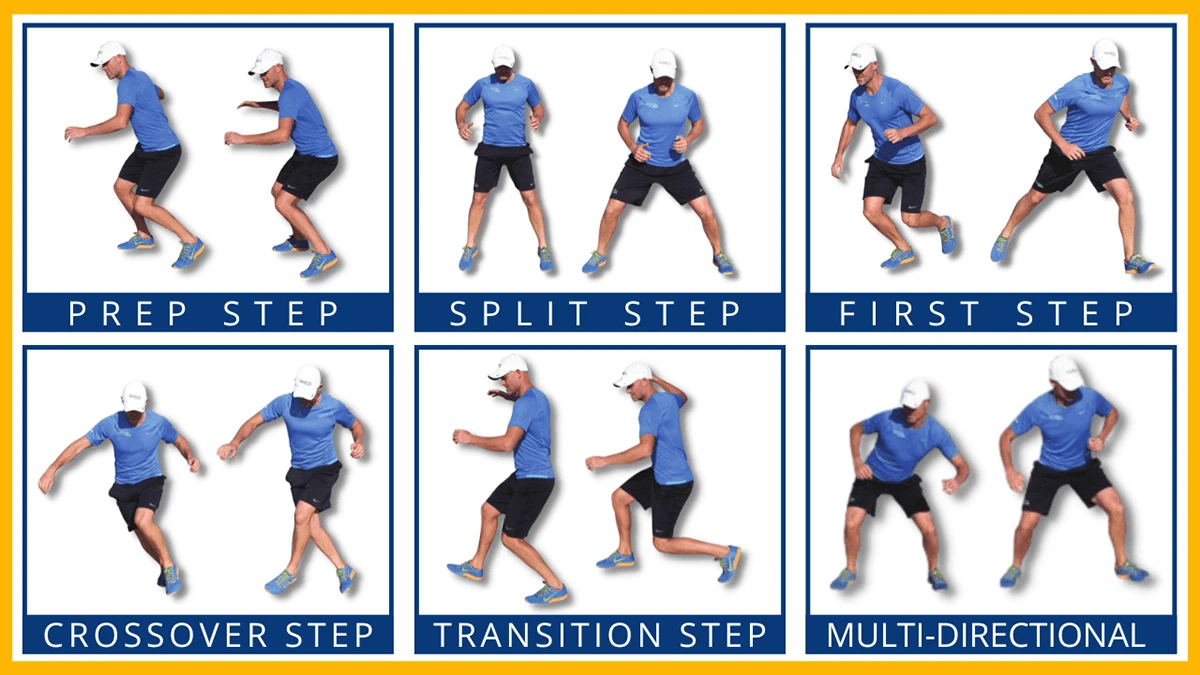 PREP STEP

SPLIT STEP

FIRST STEP

CROSSOVER STEP

TRANSITION STEP

MULTI-DIRECTIONAL